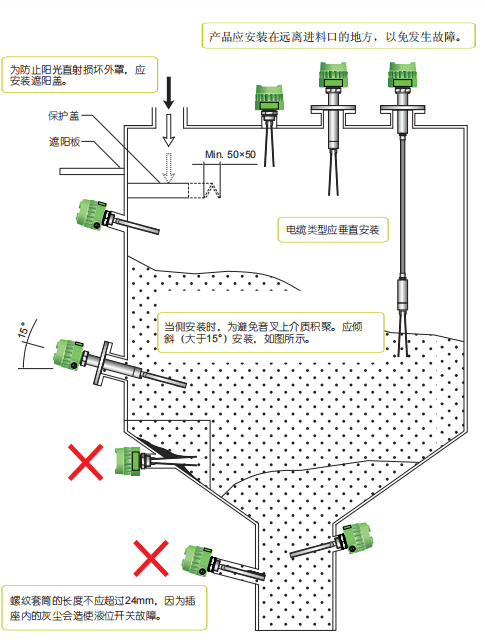 产品应安装在远离进料口的地方，以免发生故障。

为防止阳光直射损坏外罩，应安装遮阳盖。

保护盖

遮阳板

Min. 50×50

电缆类型应垂直安装

15°

当侧安装时，为避免音叉上介质积聚。应倾斜（大于15°）安装，如图所示。

螺纹套筒的长度不应超过24mm，因为插座内的灰尘会造使液位开关故障。