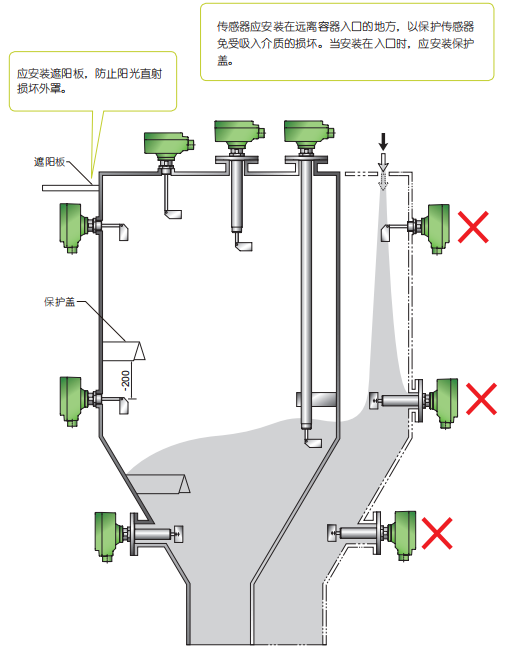 传感器应安装在远离容器入口的地方，以保护传感器免受吸入介质的损坏。当安装在入口时，应安装保护盖。

应安装遮阳板，防止阳光直射损坏外罩。

遮阳板

保护盖

-200