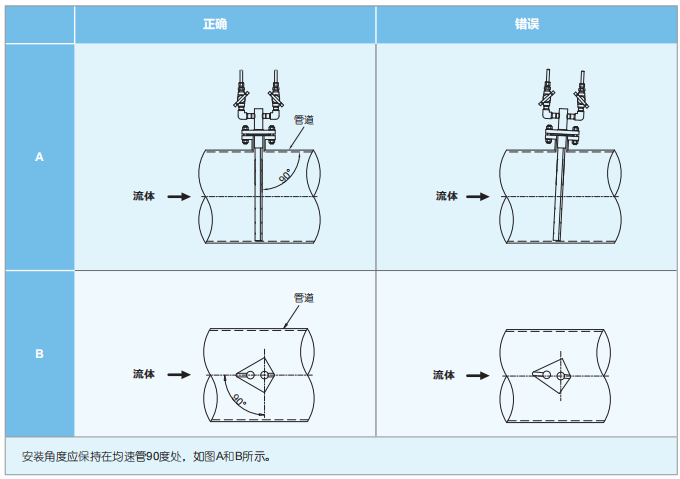 | | 正确 | 错误 |
|---|---|---|
| A | 管道 90° 流体 | 流体 |
| B | 管道 流体 90° | 流体 |

安装角度应保持在均速管90度处，如图A和B所示。